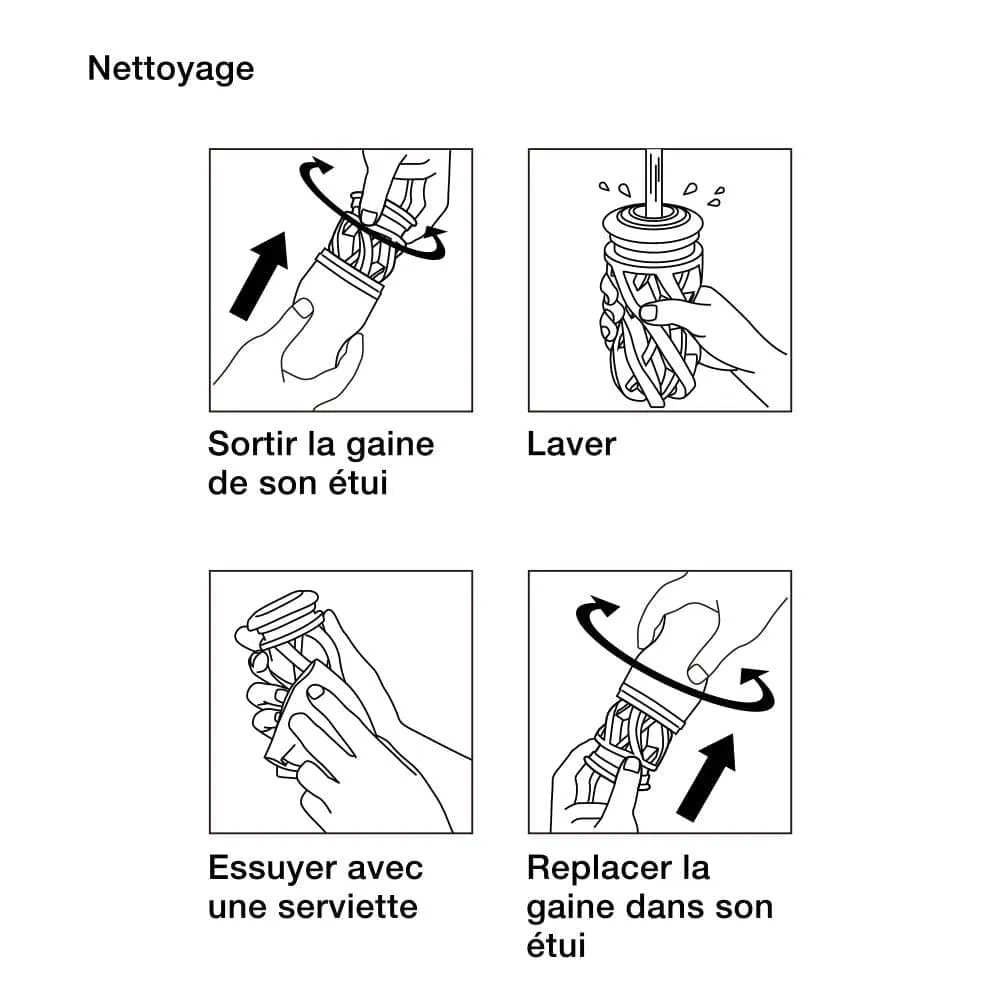 Nettoyage

Sortir la gaine de son étui

Laver

Essuyer avec une serviette

Replacer la gaine dans son étui